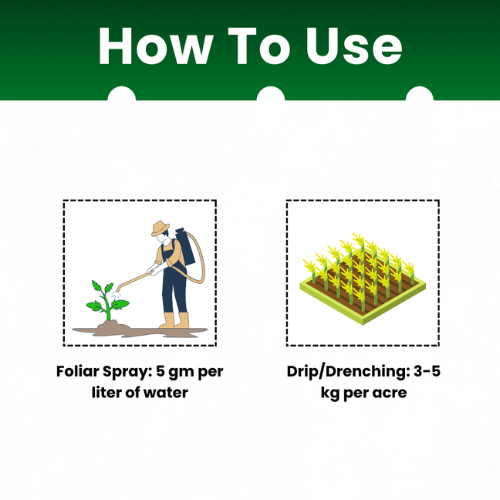 How To Use

Foliar Spray: 5 gm per liter of water

Drip/Drenching: 3-5 kg per acre