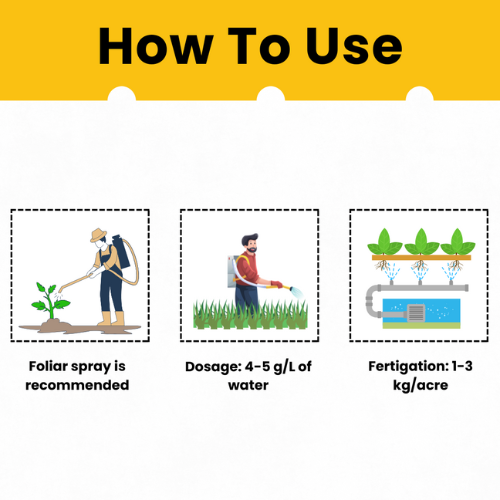 How To Use

Foliar spray is recommended

Dosage: 4-5 g/L of water

Fertigation: 1-3 kg/acre